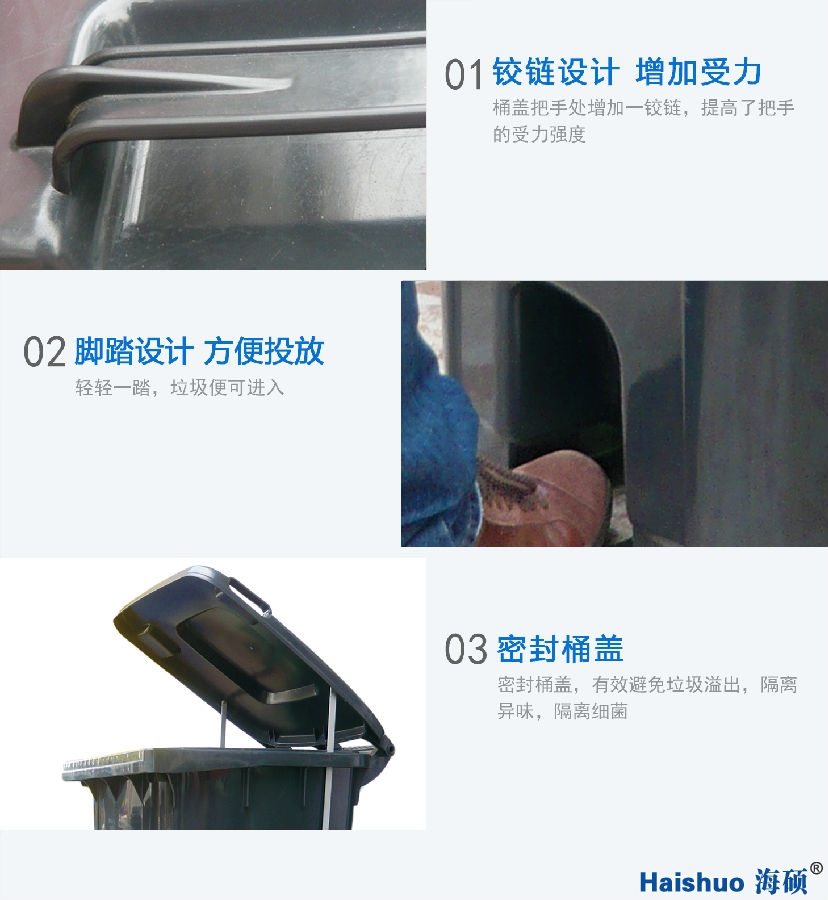 01 铰链设计 增加受力
桶盖把手处增加一铰链，提高了把手的受力强度

02 脚踏设计 方便投放
轻轻一踏，垃圾便可进入

03 密封桶盖
密封桶盖，有效避免垃圾溢出，隔离异味，隔离细菌

Haishuo 海硕®